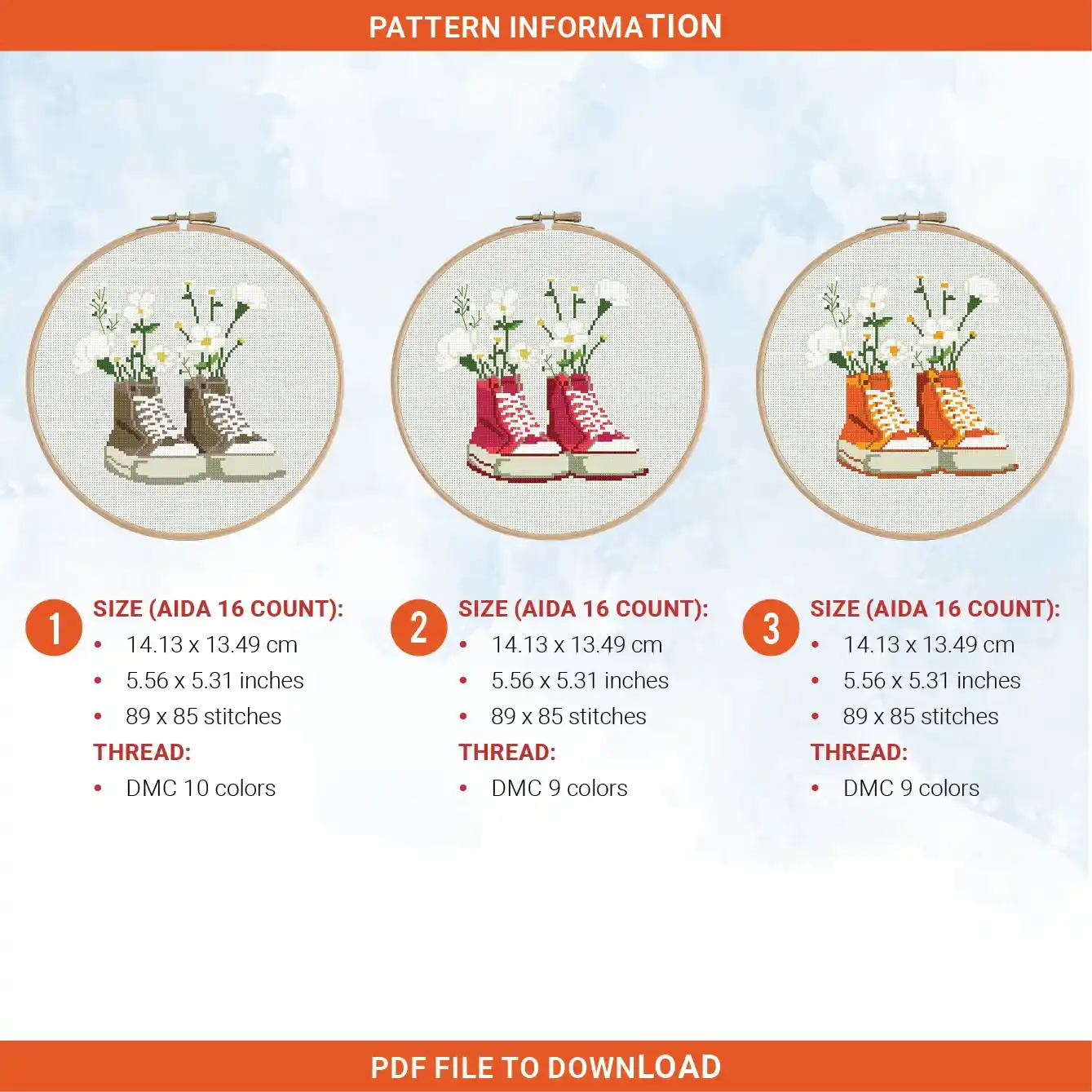 PATTERN INFORMATION

1
SIZE (AIDA 16 COUNT):
• 14.13 x 13.49 cm
• 5.56 x 5.31 inches
• 89 x 85 stitches
THREAD:
• DMC 10 colors

2
SIZE (AIDA 16 COUNT):
• 14.13 x 13.49 cm
• 5.56 x 5.31 inches
• 89 x 85 stitches
THREAD:
• DMC 9 colors

3
SIZE (AIDA 16 COUNT):
• 14.13 x 13.49 cm
• 5.56 x 5.31 inches
• 89 x 85 stitches
THREAD:
• DMC 9 colors

PDF FILE TO DOWNLOAD