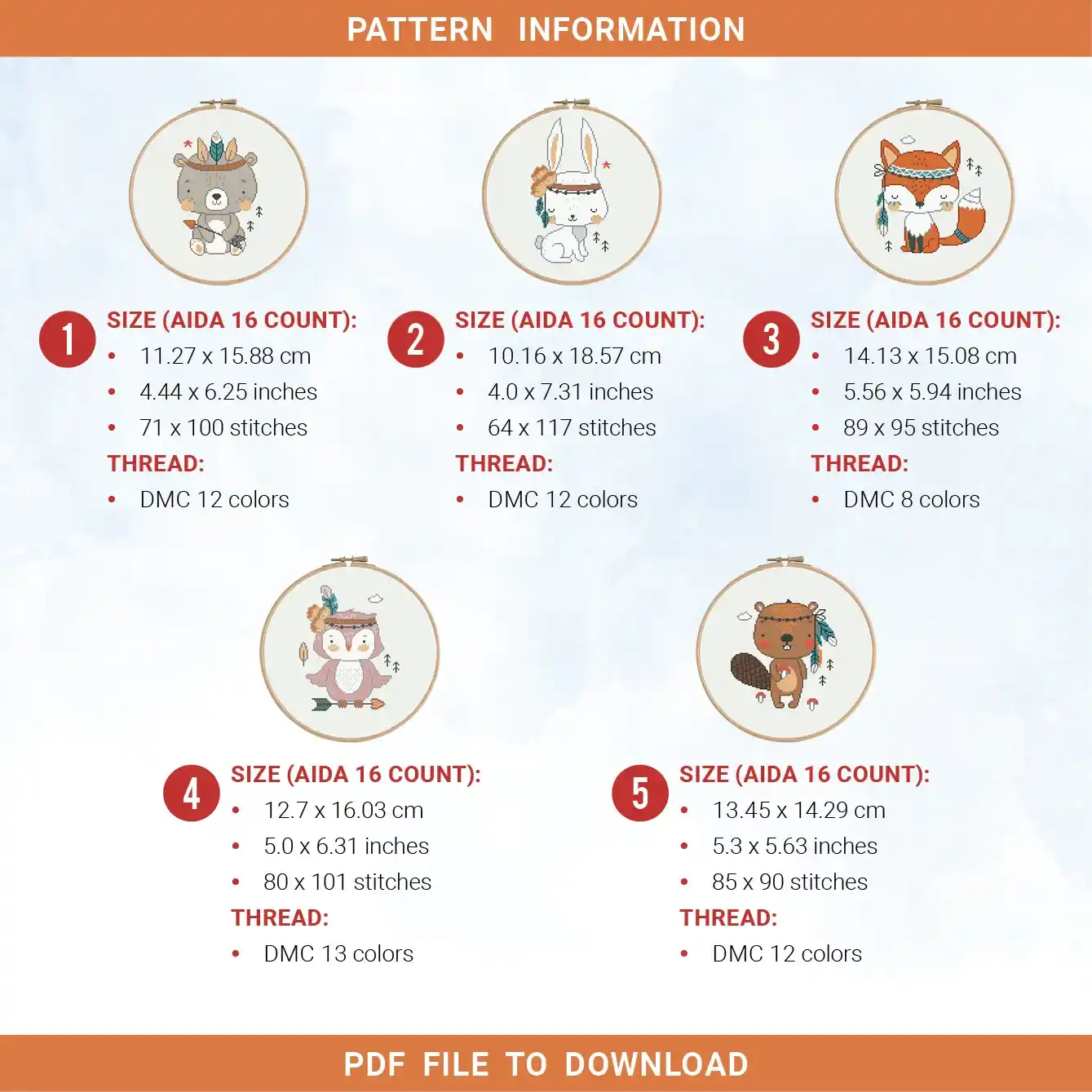 PATTERN INFORMATION

1
SIZE (AIDA 16 COUNT):
• 11.27 x 15.88 cm
• 4.44 x 6.25 inches
• 71 x 100 stitches
THREAD:
• DMC 12 colors

2
SIZE (AIDA 16 COUNT):
• 10.16 x 18.57 cm
• 4.0 x 7.31 inches
• 64 x 117 stitches
THREAD:
• DMC 12 colors

3
SIZE (AIDA 16 COUNT):
• 14.13 x 15.08 cm
• 5.56 x 5.94 inches
• 89 x 95 stitches
THREAD:
• DMC 8 colors

4
SIZE (AIDA 16 COUNT):
• 12.7 x 16.03 cm
• 5.0 x 6.31 inches
• 80 x 101 stitches
THREAD:
• DMC 13 colors

5
SIZE (AIDA 16 COUNT):
• 13.45 x 14.29 cm
• 5.3 x 5.63 inches
• 85 x 90 stitches
THREAD:
• DMC 12 colors

PDF FILE TO DOWNLOAD